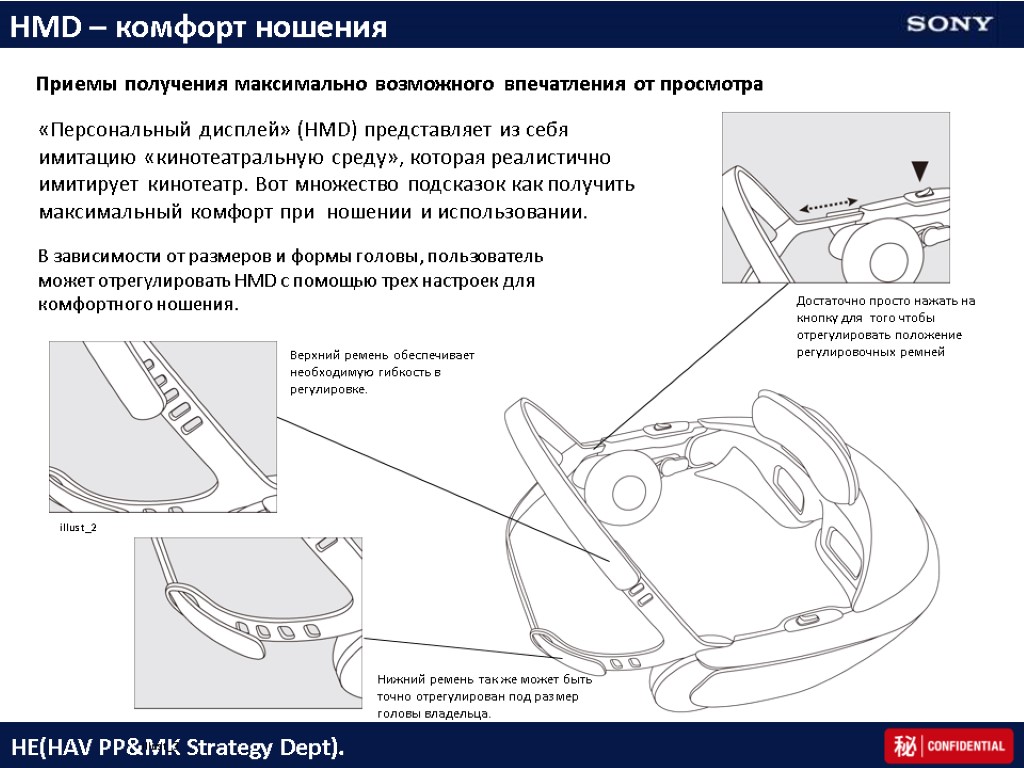 HMD – комфорт ношения

SONY

Приемы получения максимально возможного впечатления от просмотра

«Персональный дисплей» (HMD) представляет из себя имитацию «кинотеатральную среду», которая реалистично имитирует кинотеатр. Вот множество подсказок как получить максимальный комфорт при ношении и использовании.

В зависимости от размеров и формы головы, пользователь может отрегулировать HMD с помощью трех настроек для комфортного ношения.

Достаточно просто нажать на кнопку для того чтобы отрегулировать положение регулировочных ремней

Верхний ремень обеспечивает необходимую гибкость в регулировке.

illust_2

Нижний ремень так же может быть точно отрегулирован под размер головы владельца.

HE(HAV PP&MK Strategy Dept).

秘 CONFIDENTIAL